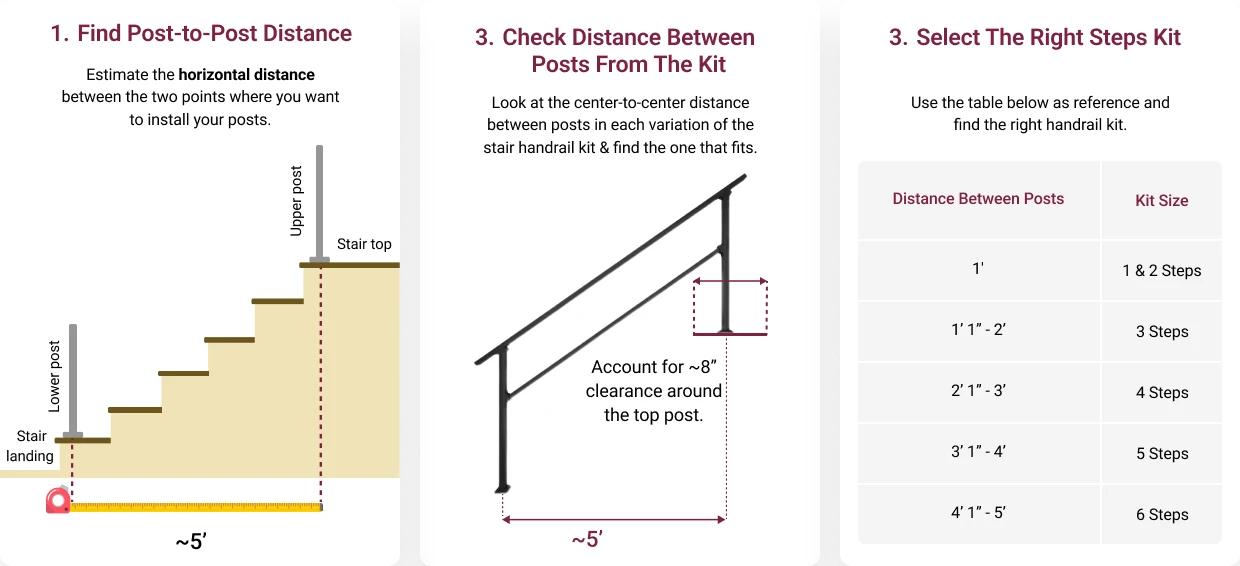 1. Find Post-to-Post Distance

Estimate the **horizontal distance** between the two points where you want to install your posts.

Upper post

Stair top

Lower post

Stair landing

~5'

3. Check Distance Between Posts From The Kit

Look at the center-to-center distance between posts in each variation of the stair handrail kit & find the one that fits.

Account for ~8" clearance around the top post.

~5'

3. Select The Right Steps Kit

Use the table below as reference and find the right handrail kit.

| Distance Between Posts | Kit Size |
|---|---|
| 1' | 1 & 2 Steps |
| 1' 1" - 2' | 3 Steps |
| 2' 1" - 3' | 4 Steps |
| 3' 1" - 4' | 5 Steps |
| 4' 1" - 5' | 6 Steps |